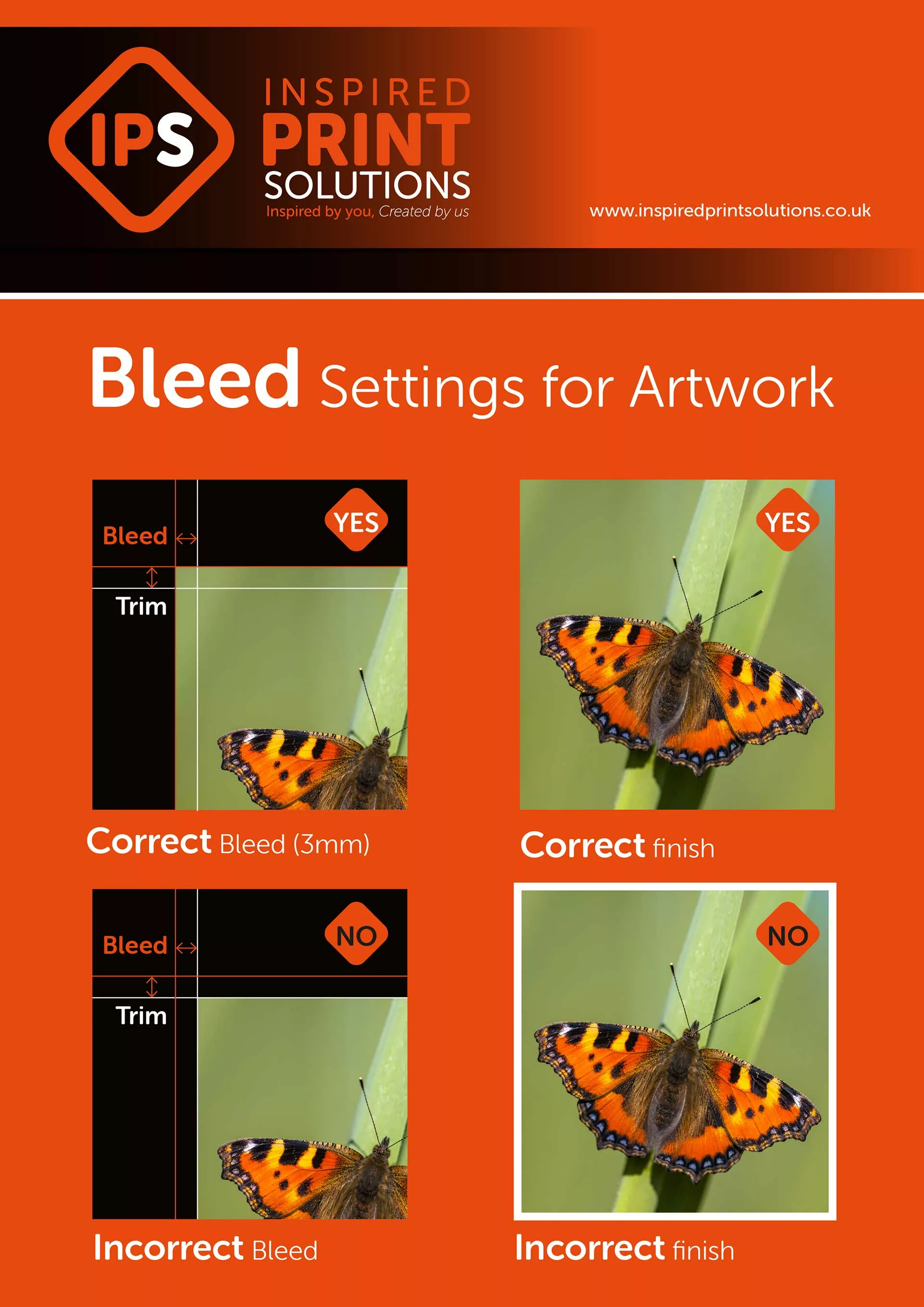 IPS

INSPIRED PRINT SOLUTIONS
Inspired by you, Created by us

www.inspiredprintsolutions.co.uk

Bleed Settings for Artwork

Bleed
Trim
YES

Correct Bleed (3mm)

YES

Correct finish

Bleed
Trim
NO

Incorrect Bleed

NO

Incorrect finish